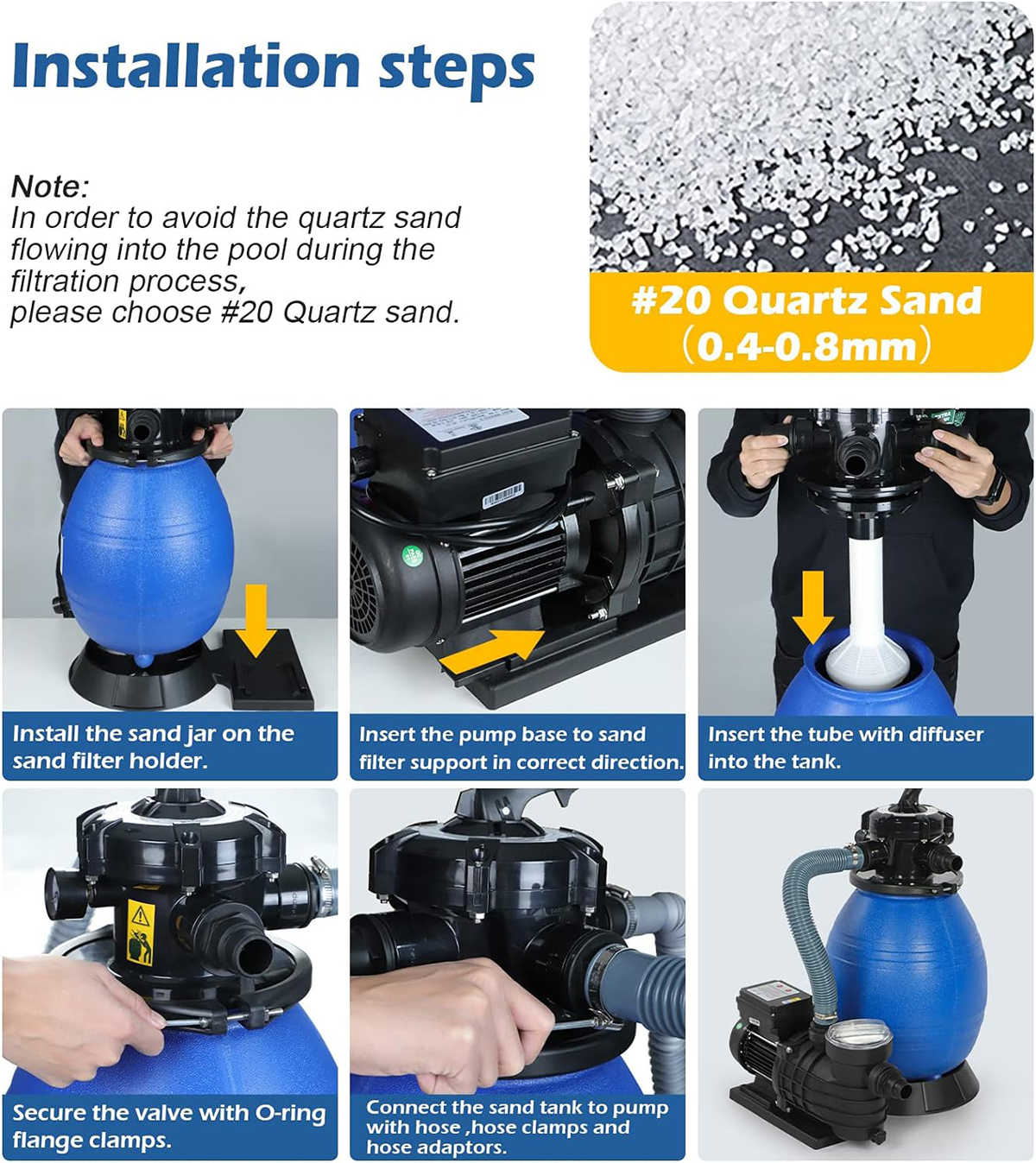 Installation steps

Note:
In order to avoid the quartz sand flowing into the pool during the filtration process,
please choose #20 Quartz sand.

#20 Quartz Sand
(0.4-0.8mm)

Install the sand jar on the sand filter holder.

Insert the pump base to sand filter support in correct direction.

Insert the tube with diffuser into the tank.

Secure the valve with O-ring flange clamps.

Connect the sand tank to pump with hose ,hose clamps and hose adaptors.